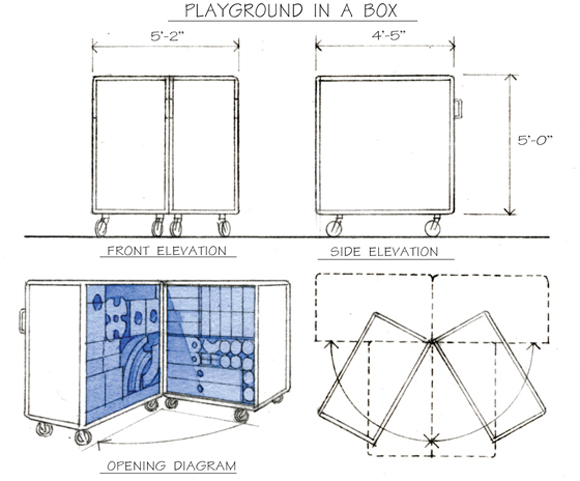 PLAYGROUND IN A BOX

5'-2"

4'-5"

5'-0"

FRONT ELEVATION

SIDE ELEVATION

OPENING DIAGRAM